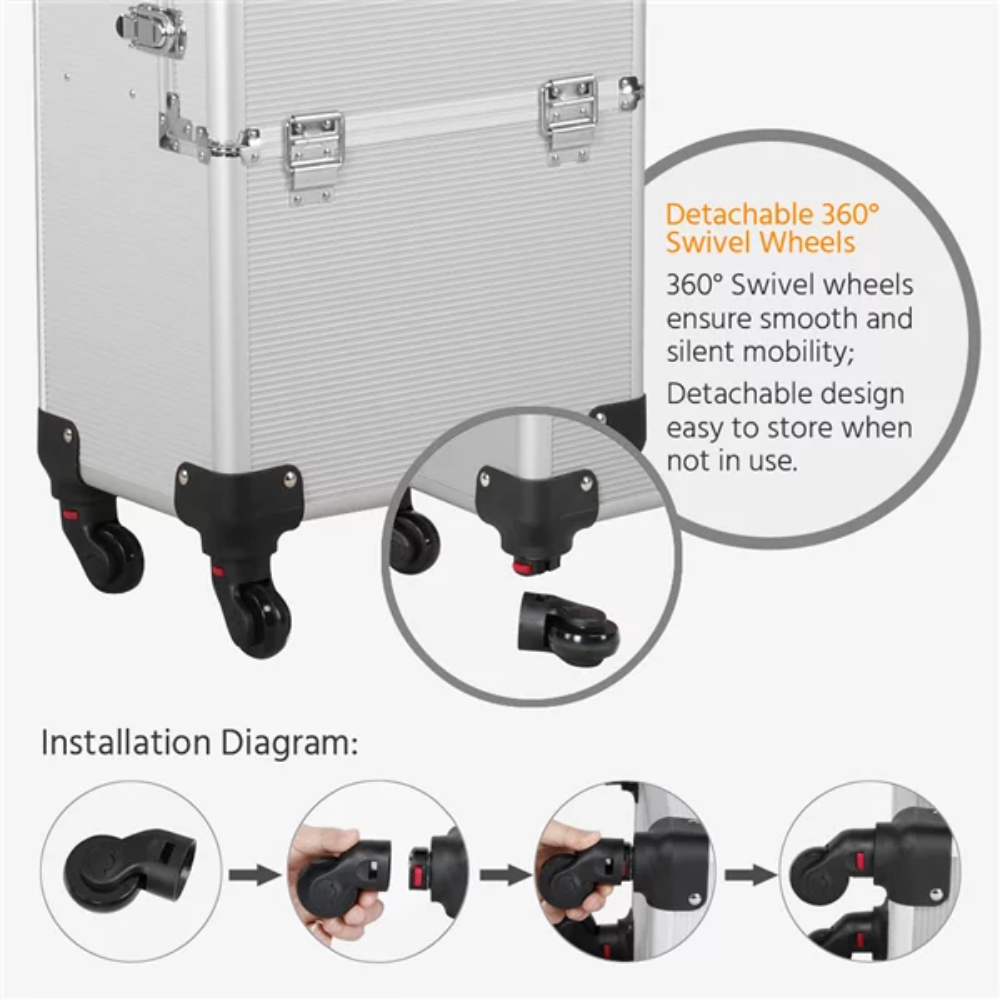 Detachable 360° Swivel Wheels

360° Swivel wheels ensure smooth and silent mobility;

Detachable design easy to store when not in use.

Installation Diagram: